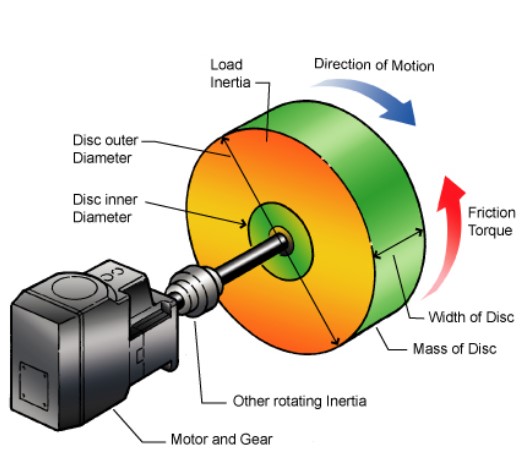 Load Inertia

Direction of Motion

Disc outer Diameter

Disc inner Diameter

Friction Torque

Width of Disc

Mass of Disc

Other rotating Inertia

Motor and Gear